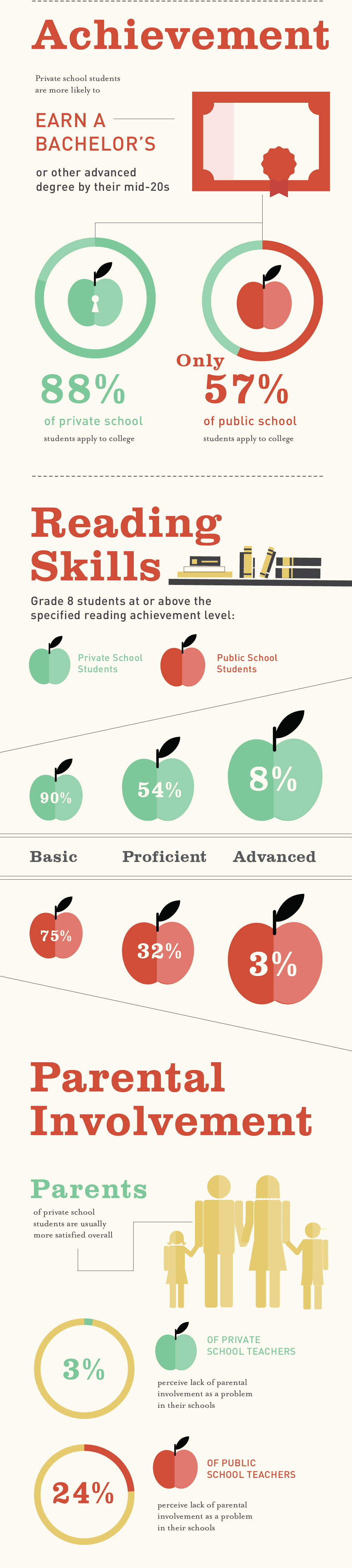 Achievement

Private school students are more likely to

EARN A BACHELOR'S

or other advanced degree by their mid-20s

88%
of private school
students apply to college

Only
57%
of public school
students apply to college

Reading Skills

Grade 8 students at or above the specified reading achievement level:

Private School Students

Public School Students

90%

54%

8%

Basic

Proficient

Advanced

75%

32%

3%

Parental Involvement

Parents

of private school students are usually more satisfied overall

3%

OF PRIVATE SCHOOL TEACHERS

perceive lack of parental involvement as a problem in their schools

24%

OF PUBLIC SCHOOL TEACHERS

perceive lack of parental involvement as a problem in their schools